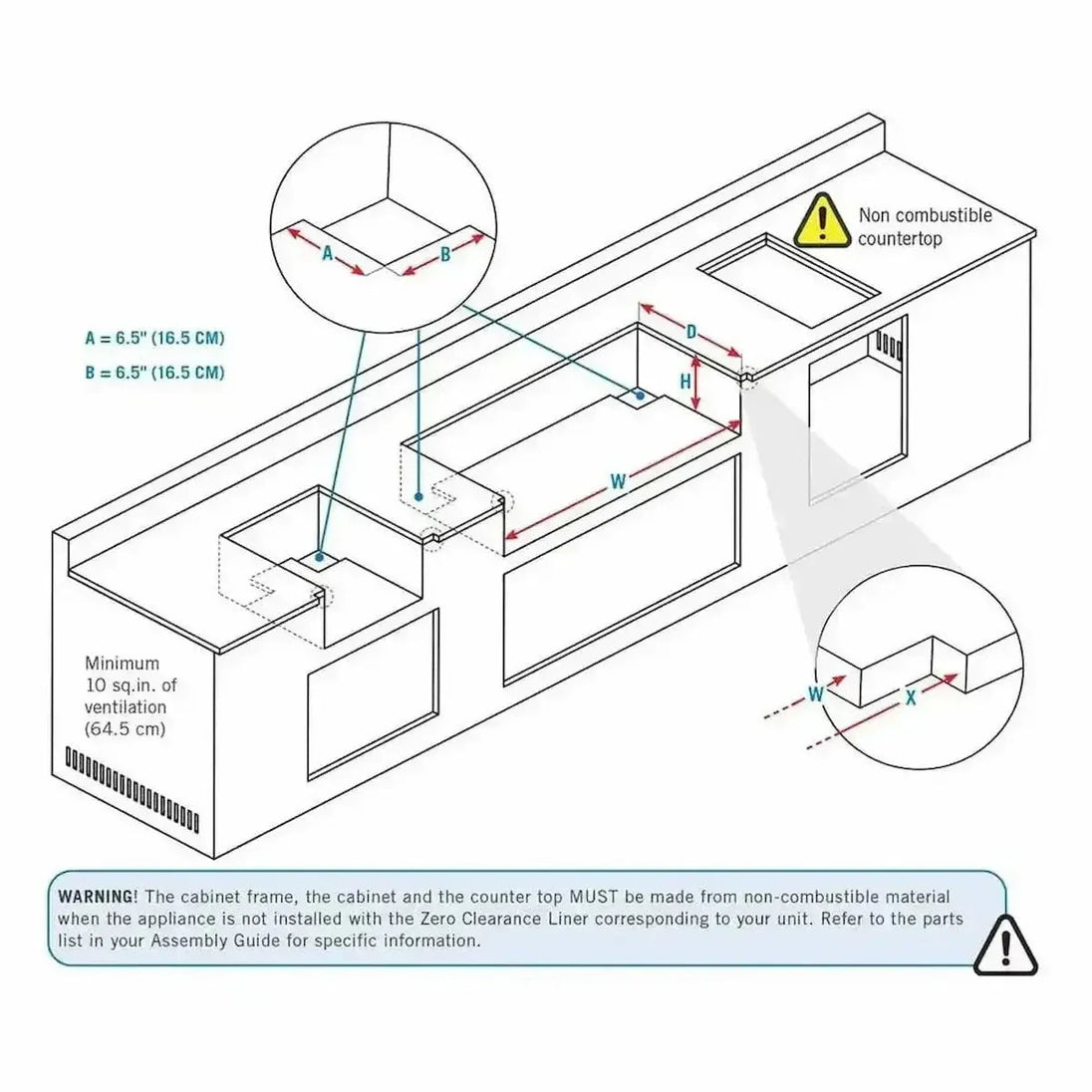 A

B

Non combustible countertop

A = 6.5" (16.5 CM)

B = 6.5" (16.5 CM)

D

H

W

Minimum 10 sq.in. of ventilation (64.5 cm)

W

X

WARNING! The cabinet frame, the cabinet and the counter top MUST be made from non-combustible material when the appliance is not installed with the Zero Clearance Liner corresponding to your unit. Refer to the parts list in your Assembly Guide for specific information.